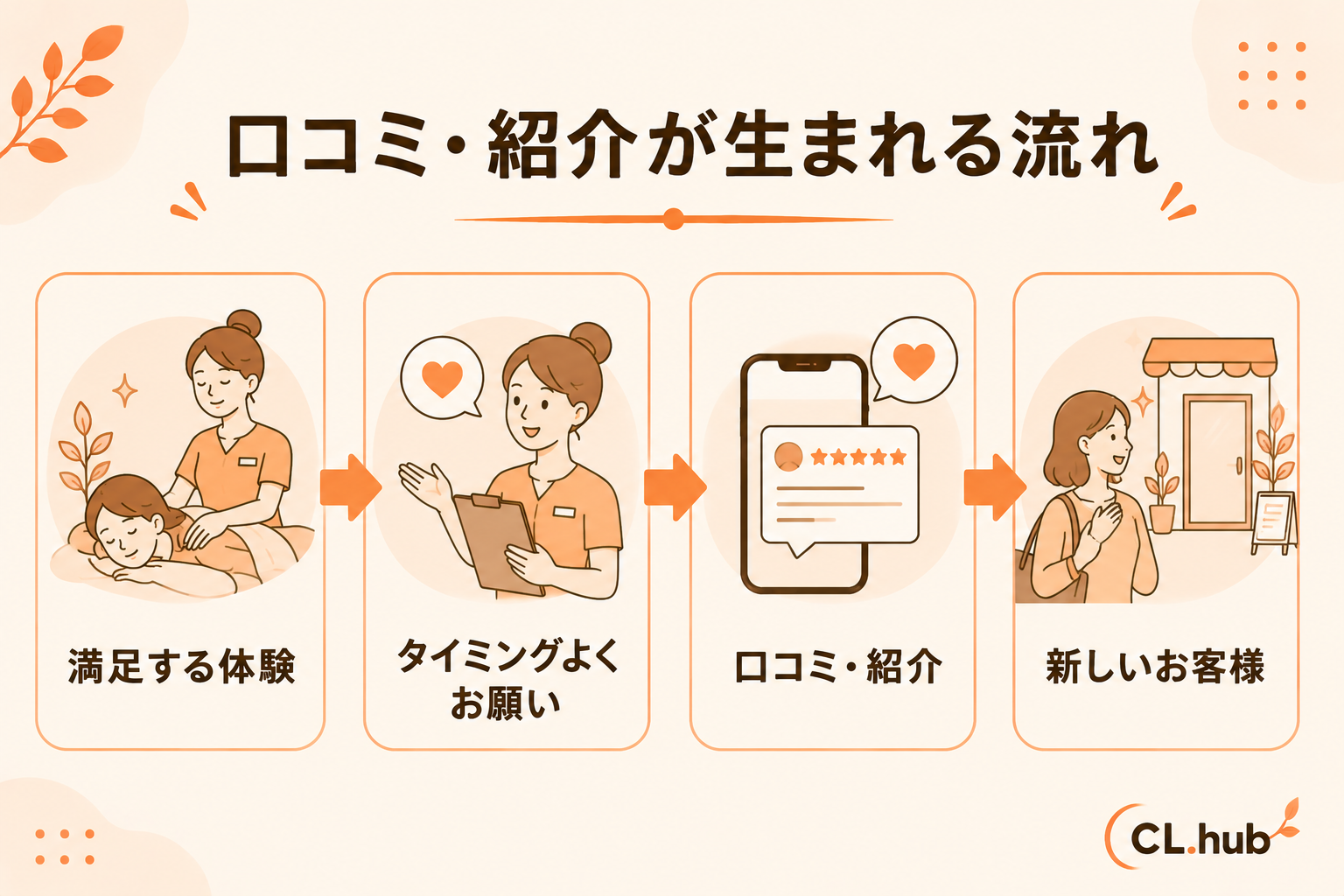 口コミ・紹介が生まれる流れ

満足する体験

タイミングよくお願い

口コミ・紹介

新しいお客様

CL.hub